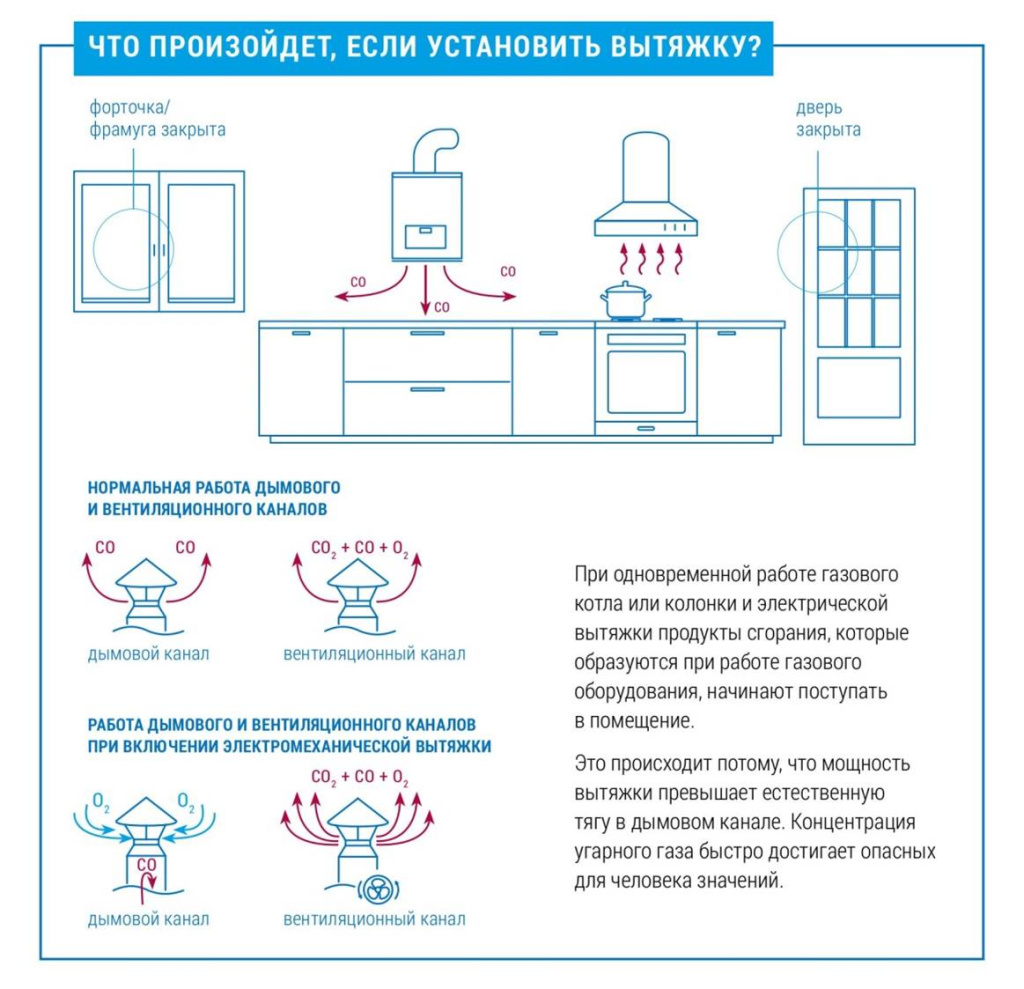 ЧТО ПРОИЗОЙДЕТ, ЕСЛИ УСТАНОВИТЬ ВЫТЯЖКУ?

форточка/
фрамуга закрыта

дверь
закрыта

CO
CO
CO

НОРМАЛЬНАЯ РАБОТА ДЫМОВОГО
И ВЕНТИЛЯЦИОННОГО КАНАЛОВ

CO CO
дымовой канал

$CO_2 + CO + O_2$
вентиляционный канал

РАБОТА ДЫМОВОГО И ВЕНТИЛЯЦИОННОГО КАНАЛОВ
ПРИ ВКЛЮЧЕНИИ ЭЛЕКТРОМЕХАНИЧЕСКОЙ ВЫТЯЖКИ

$O_2$ $O_2$
CO
дымовой канал

$CO_2 + CO + O_2$
вентиляционный канал

При одновременной работе газового котла или колонки и электрической вытяжки продукты сгорания, которые образуются при работе газового оборудования, начинают поступать в помещение.

Это происходит потому, что мощность вытяжки превышает естественную тягу в дымовом канале. Концентрация угарного газа быстро достигает опасных для человека значений.